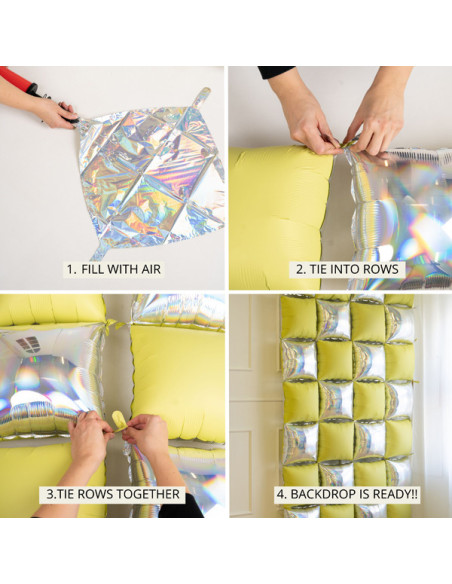 1. FILL WITH AIR

2. TIE INTO ROWS

3.TIE ROWS TOGETHER

4. BACKDROP IS READY!!